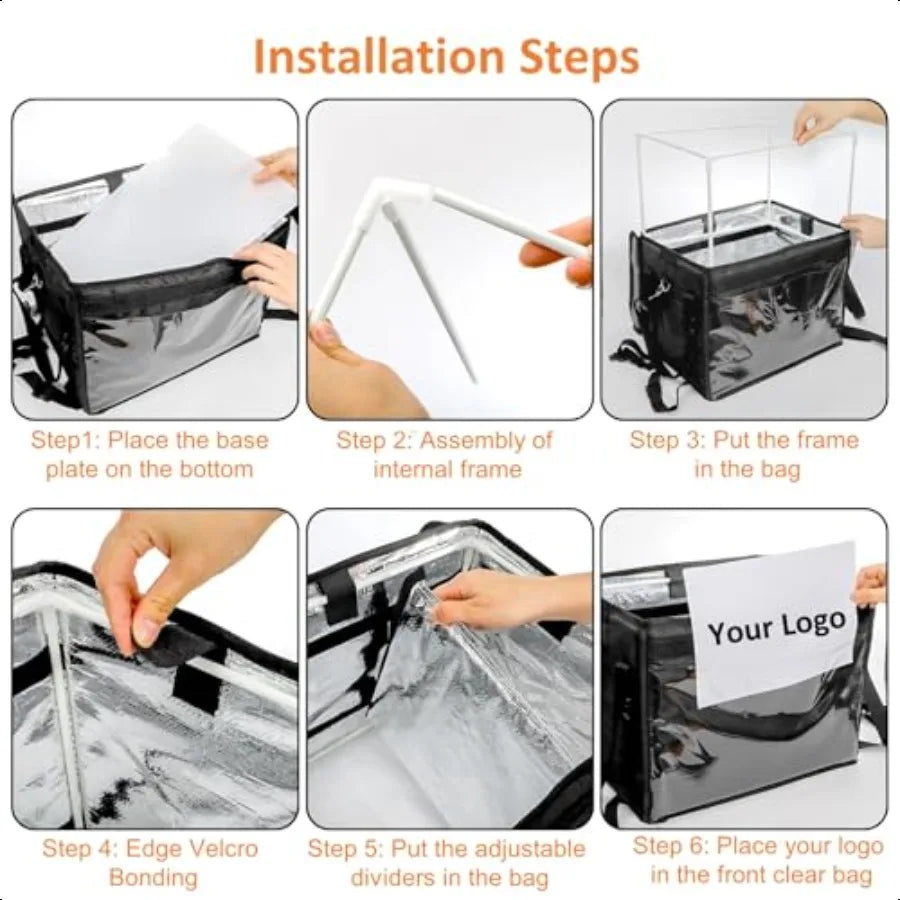 Installation Steps

Step1: Place the base plate on the bottom

Step 2: Assembly of internal frame

Step 3: Put the frame in the bag

Step 4: Edge Velcro Bonding

Step 5: Put the adjustable dividers in the bag

Your Logo

Step 6: Place your logo in the front clear bag